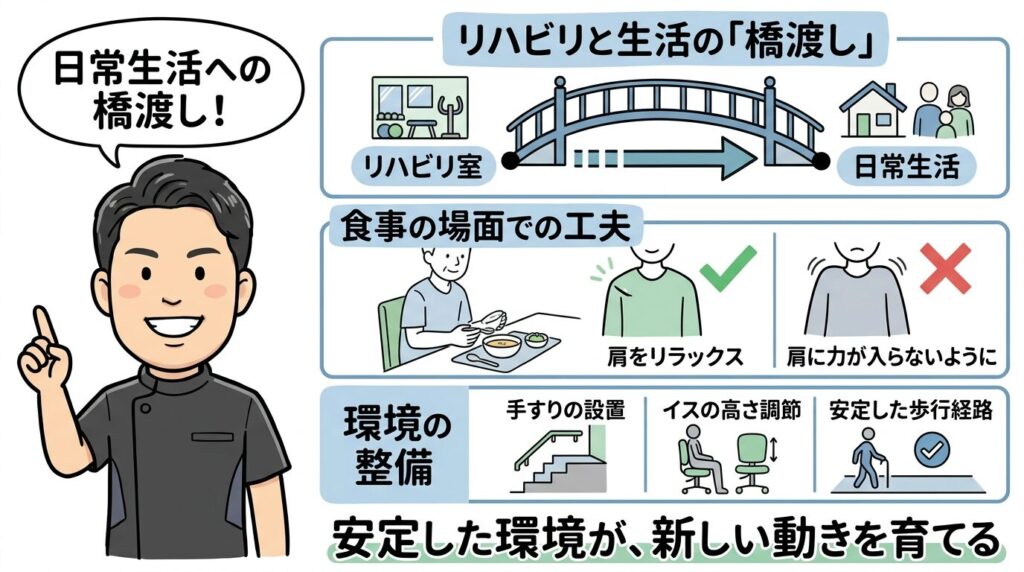 日常生活への橋渡し!

リハビリと生活の「橋渡し」

リハビリ室

日常生活

食事の場面での工夫

肩をリラックス

肩に力が入らないように

環境の整備

手すりの設置

イスの高さ調節

安定した歩行経路

安定した環境が、新しい動きを育てる