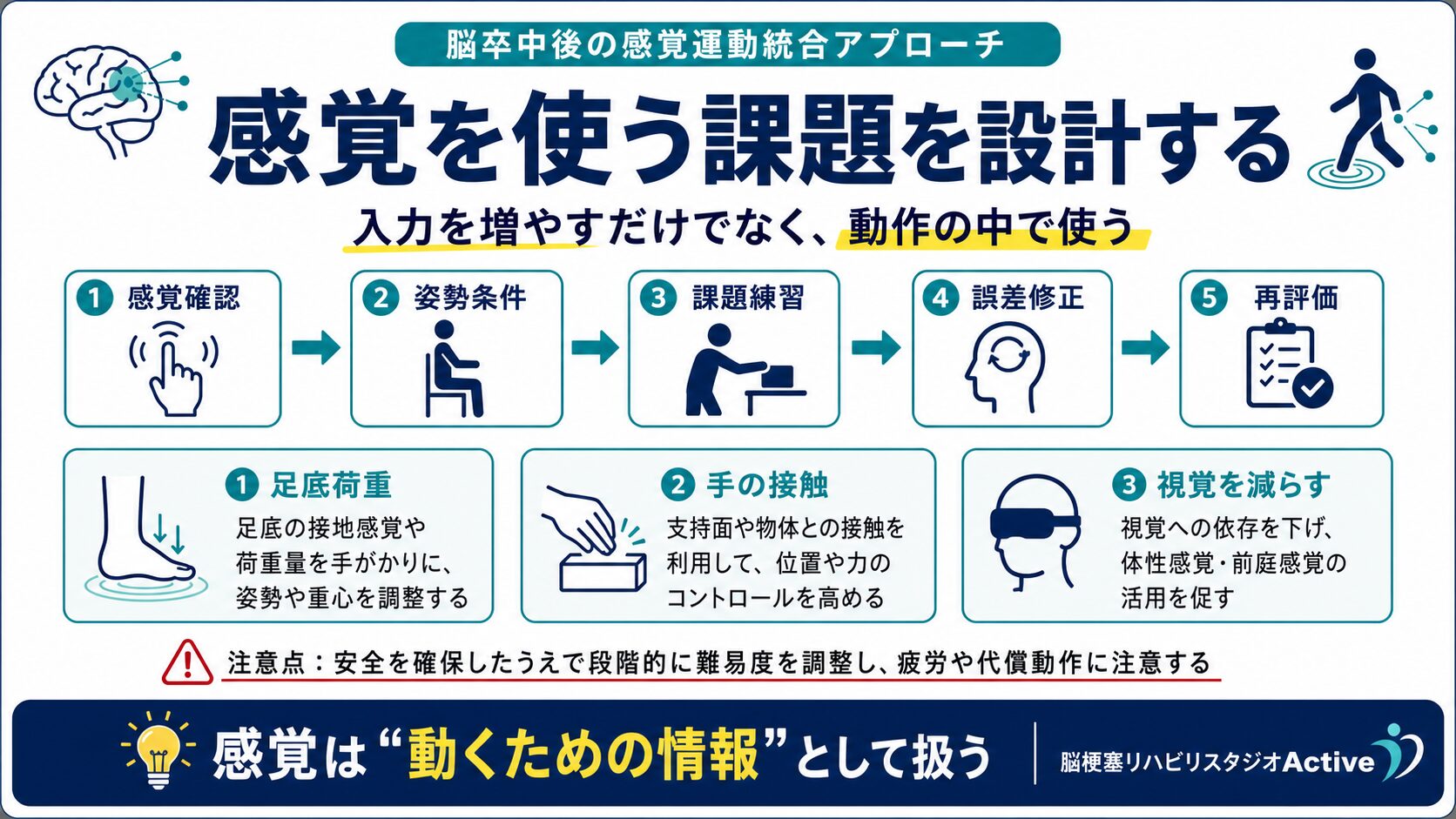 脳卒中後の感覚運動統合アプローチ

感覚を使う課題を設計する

入力を増やすだけでなく、動作の中で使う

1 感覚確認

2 姿勢条件

3 課題練習

4 誤差修正

5 再評価

1 足底荷重

足底の接地感覚や荷重量を手がかりに、姿勢や重心を調整する

2 手の接触

支持面や物体との接触を利用して、位置や力のコントロールを高める

3 視覚を減らす

視覚への依存を下げ、体性感覚・前庭感覚の活用を促す

注意点：安全を確保したうえで段階的に難易度を調整し、疲労や代償動作に注意する

感覚は“動くための情報”として扱う

脳梗塞リハビリスタジオActive