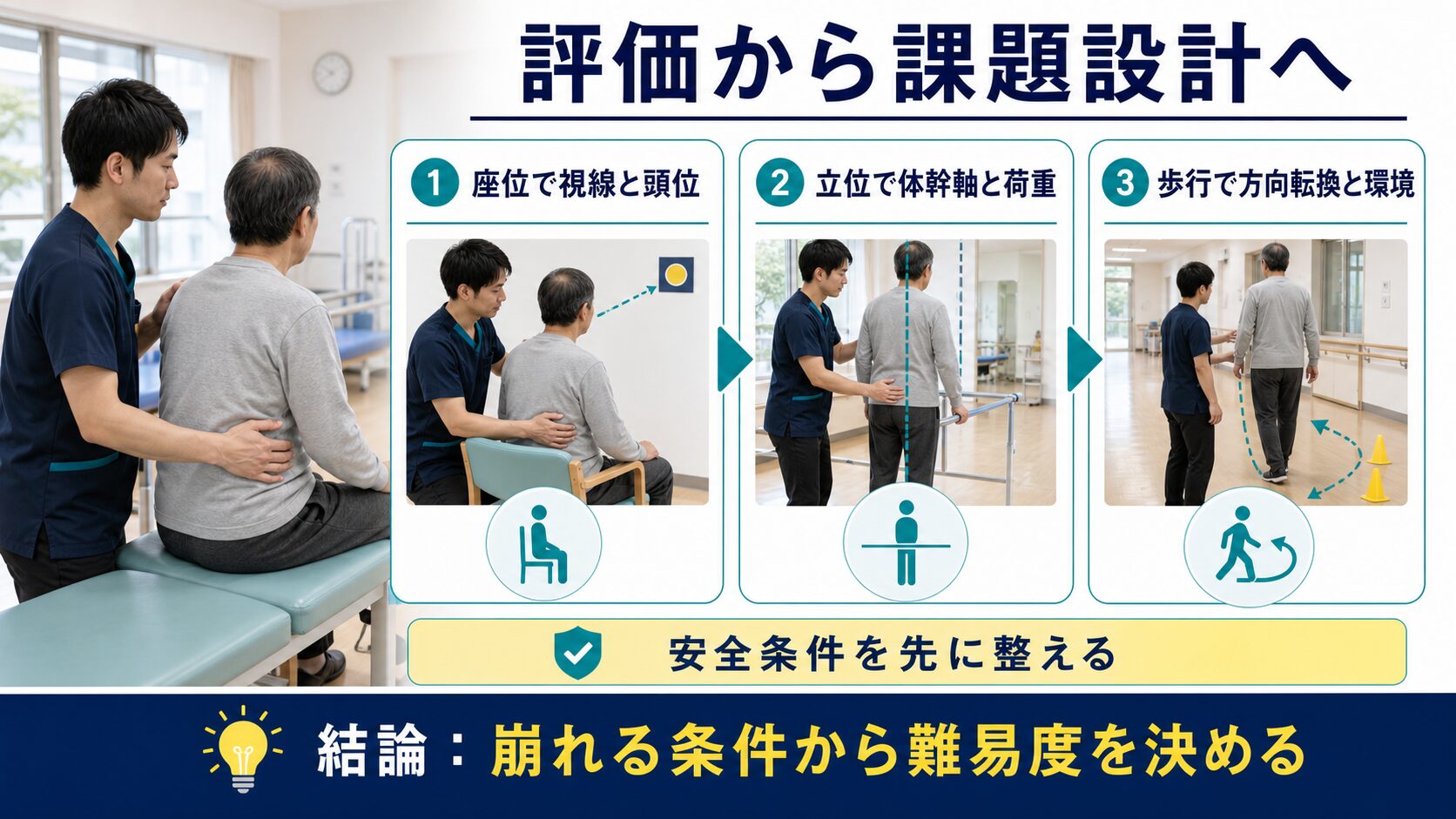 評価から課題設計へ

1 座位で視線と頭位

2 立位で体幹軸と荷重

3 歩行で方向転換と環境

安全条件を先に整える

結論：崩れる条件から難易度を決める