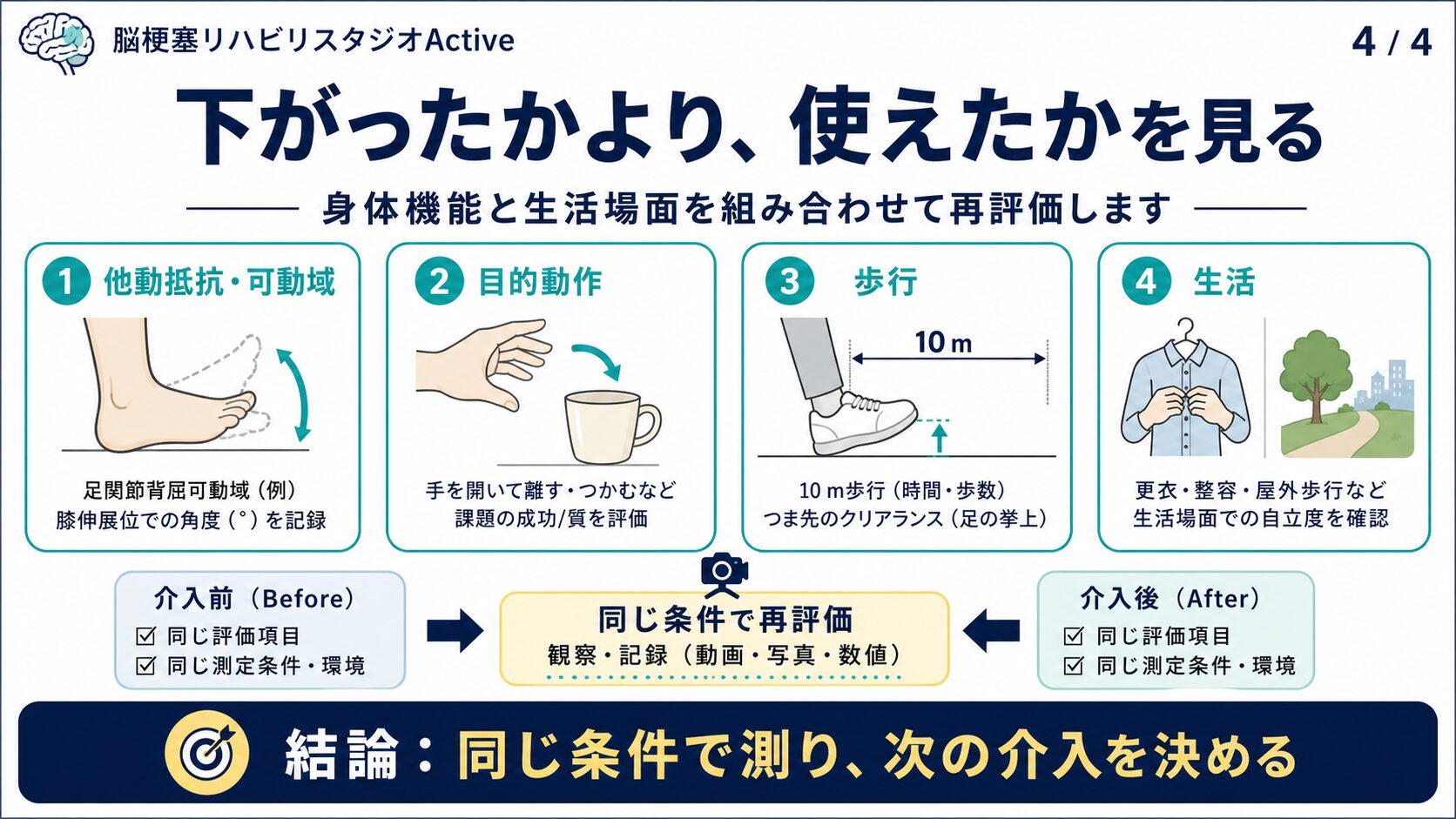 脳梗塞リハビリスタジオActive

4 / 4

下がったかより、使えたかを見る

身体機能と生活場面を組み合わせて再評価します

1 他動抵抗・可動域

足関節背屈可動域（例）
膝伸展位での角度（°）を記録

2 目的動作

手を開いて離す・つかむなど
課題の成功/質を評価

3 歩行

10 m

10 m歩行（時間・歩数）
つま先のクリアランス（足の挙上）

4 生活

更衣・整容・屋外歩行など
生活場面での自立度を確認

介入前（Before）
☑ 同じ評価項目
☑ 同じ測定条件・環境

同じ条件で再評価
観察・記録（動画・写真・数値）

介入後（After）
☑ 同じ評価項目
☑ 同じ測定条件・環境

結論：同じ条件で測り、次の介入を決める