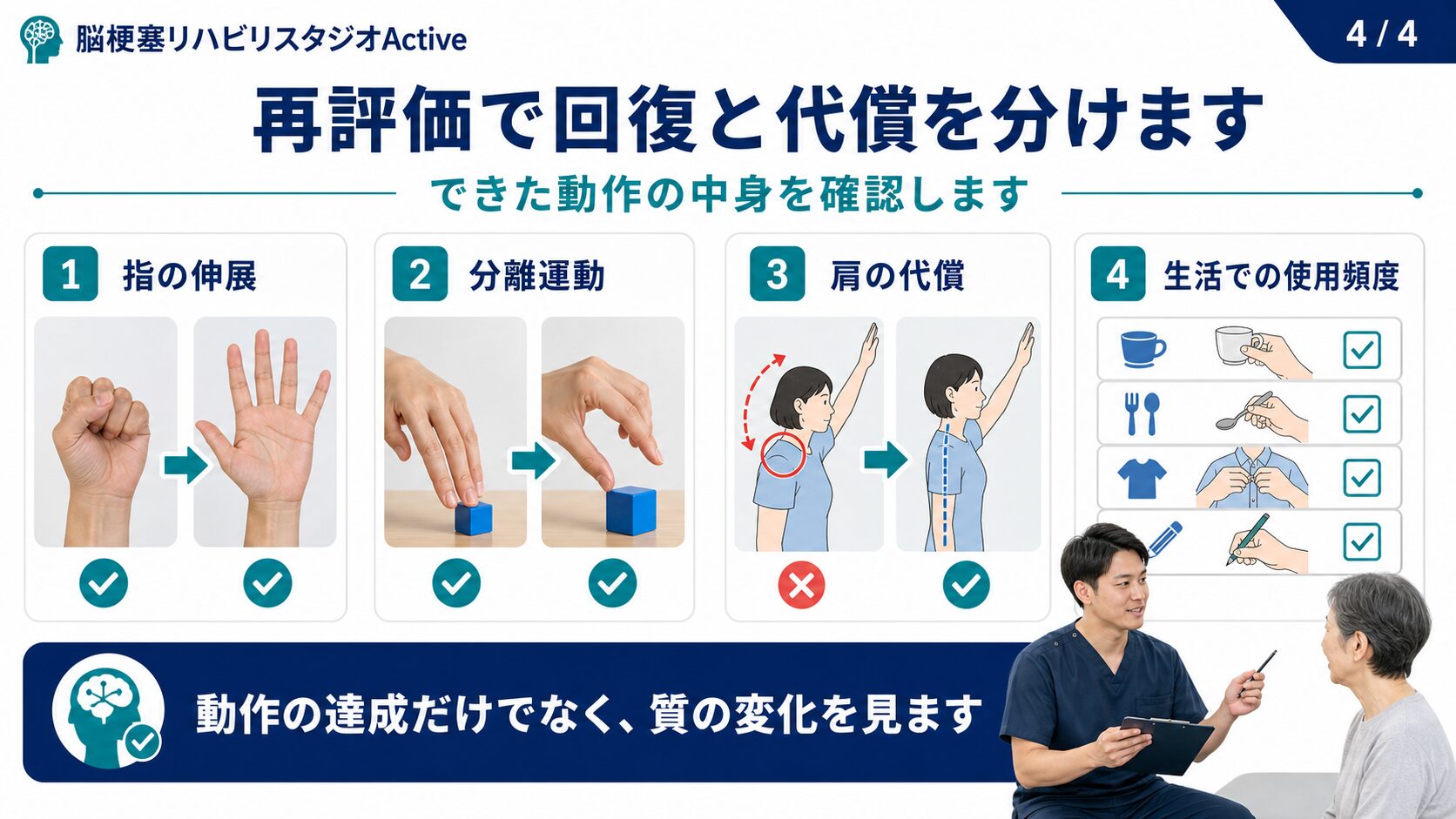 脳梗塞リハビリスタジオActive

4 / 4

再評価で回復と代償を分けます

できた動作の中身を確認します

1 指の伸展

2 分離運動

3 肩の代償

4 生活での使用頻度

動作の達成だけでなく、質の変化を見ます