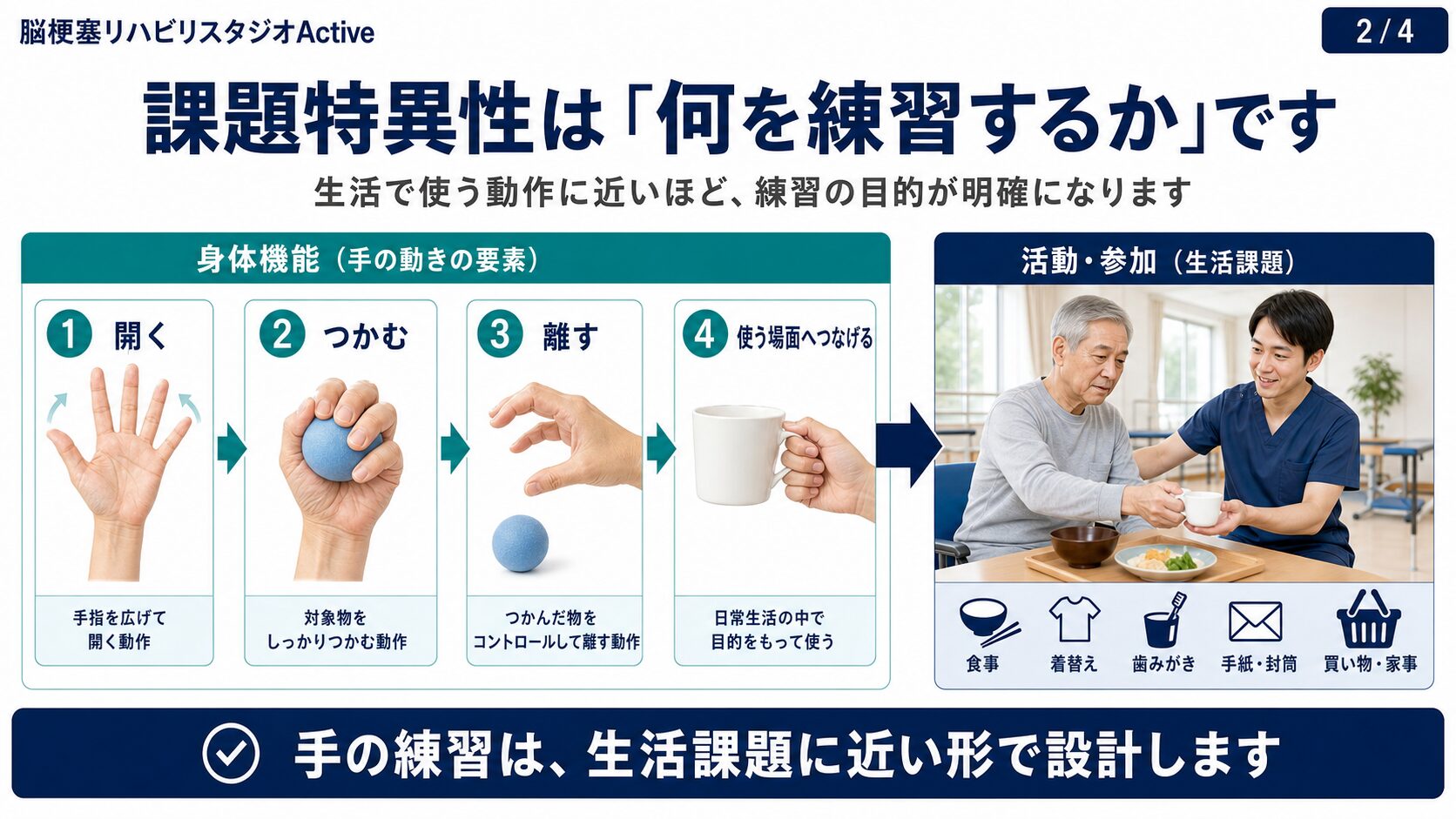 脳梗塞リハビリスタジオActive

2 / 4

課題特異性は「何を練習するか」です

生活で使う動作に近いほど、練習の目的が明確になります

身体機能（手の動きの要素）

1 開く
手指を広げて開く動作

2 つかむ
対象物をしっかりつかむ動作

3 離す
つかんだ物をコントロールして離す動作

4 使う場面へつなげる
日常生活の中で目的をもって使う

活動・参加（生活課題）

食事　着替え　歯みがき　手紙・封筒　買い物・家事

手の練習は、生活課題に近い形で設計します