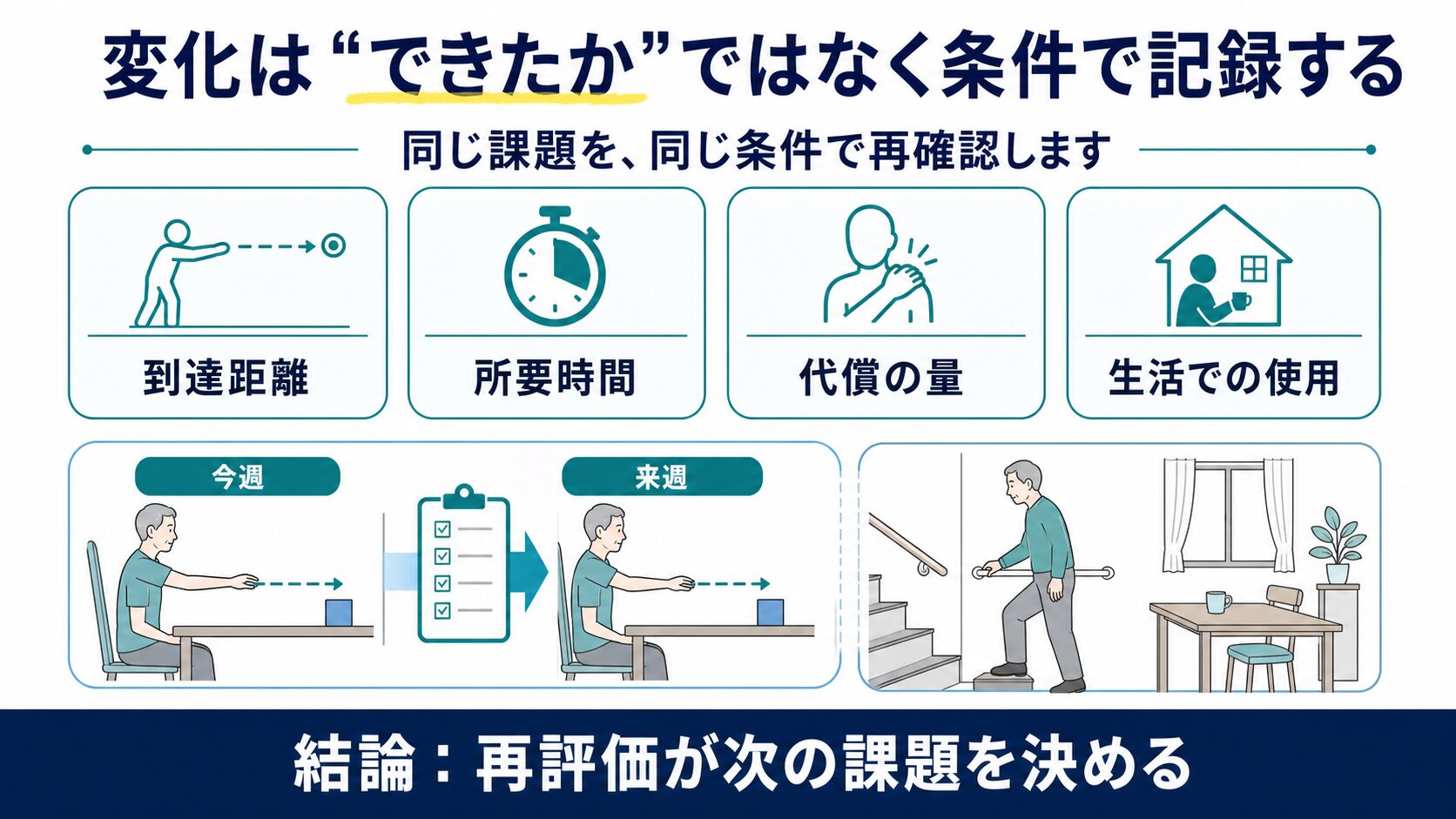 変化は“できたか”ではなく条件で記録する

同じ課題を、同じ条件で再確認します

到達距離

所要時間

代償の量

生活での使用

今週

来週

結論：再評価が次の課題を決める