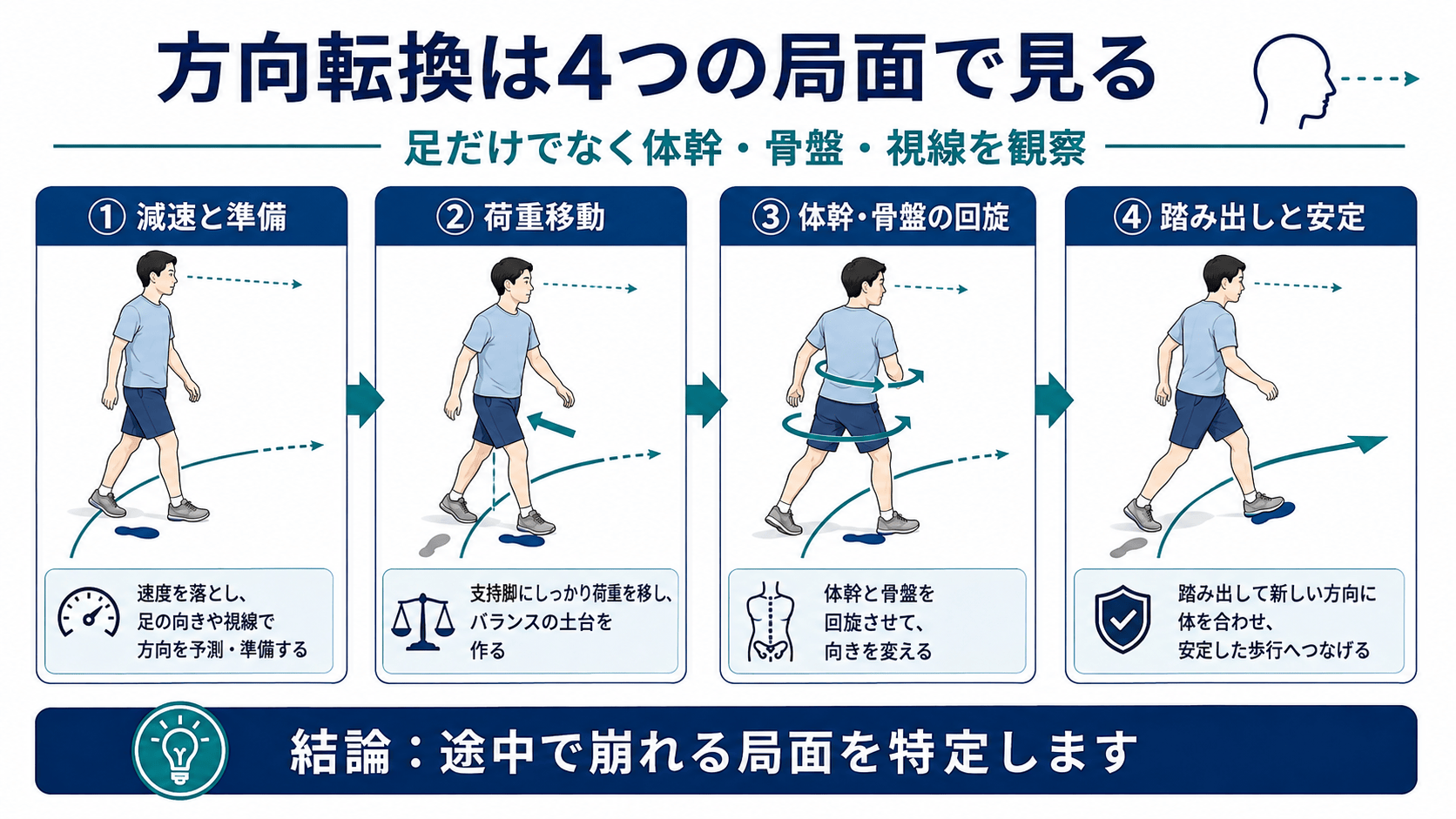 方向転換は4つの局面で見る

足だけでなく体幹・骨盤・視線を観察

① 減速と準備

速度を落とし、足の向きや視線で方向を予測・準備する

② 荷重移動

支持脚にしっかり荷重を移し、バランスの土台を作る

③ 体幹・骨盤の回旋

体幹と骨盤を回旋させて、向きを変える

④ 踏み出しと安定

踏み出して新しい方向に体を合わせ、安定した歩行へつなげる

結論：途中で崩れる局面を特定します